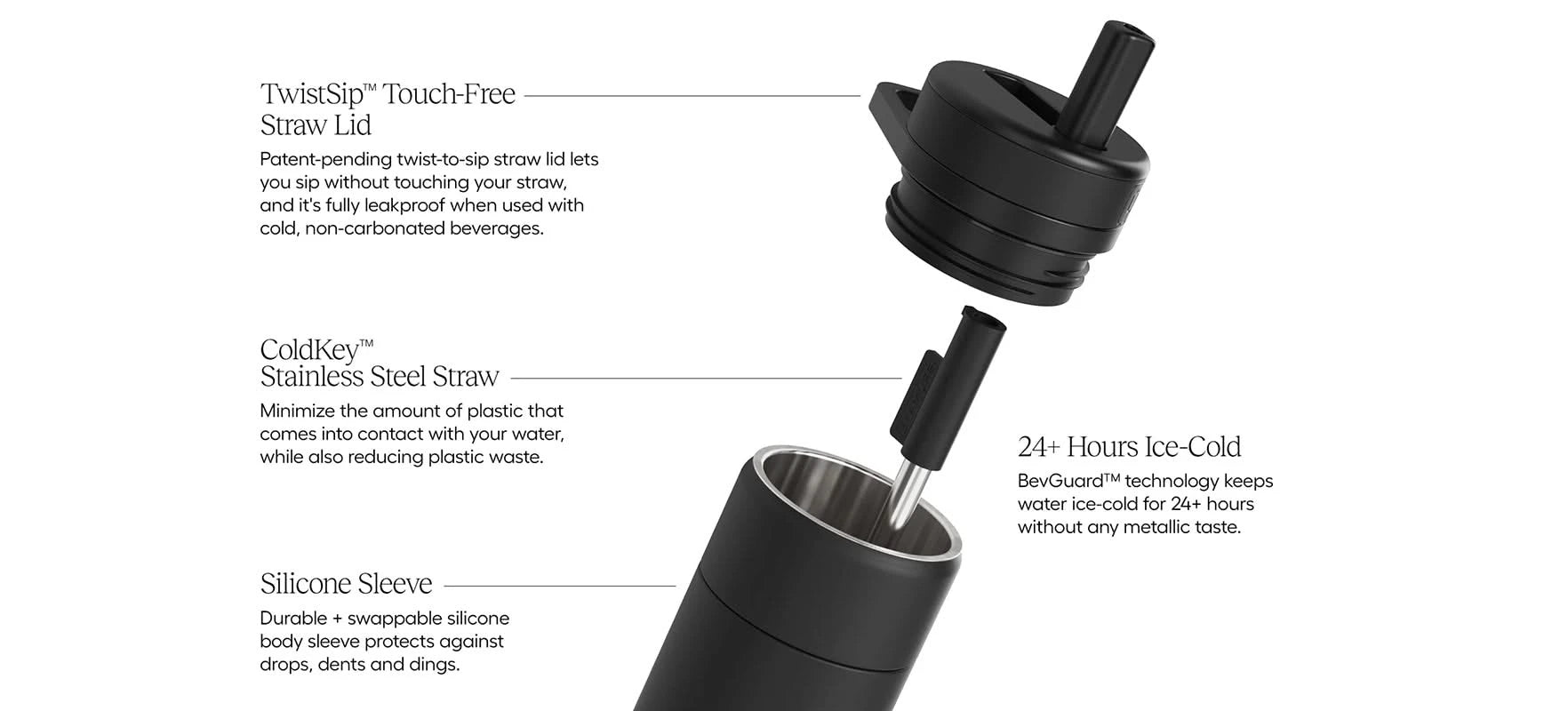 TwistSip™ Touch-Free Straw Lid

Patent-pending twist-to-sip straw lid lets you sip without touching your straw, and it's fully leakproof when used with cold, non-carbonated beverages.

ColdKey™ Stainless Steel Straw

Minimize the amount of plastic that comes into contact with your water, while also reducing plastic waste.

Silicone Sleeve

Durable + swappable silicone body sleeve protects against drops, dents and dings.

24+ Hours Ice-Cold

BevGuard™ technology keeps water ice-cold for 24+ hours without any metallic taste.